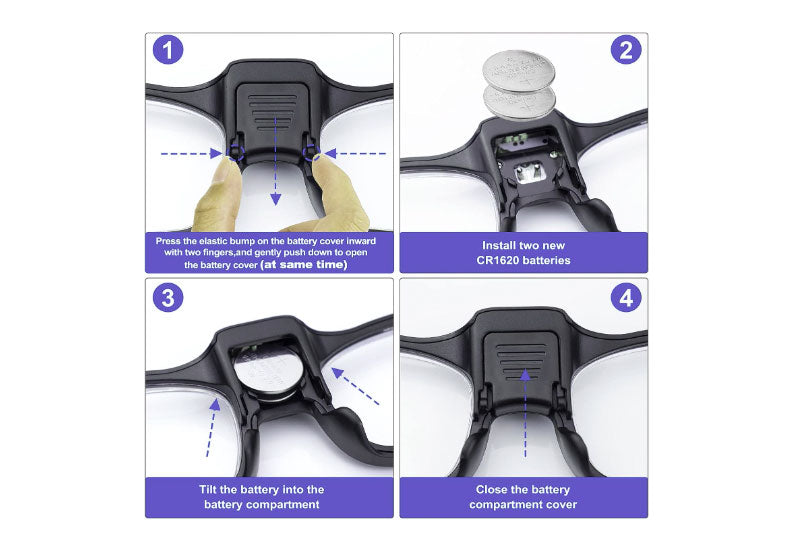 1

Press the elastic bump on the battery cover inward with two fingers,and gently push down to open the battery cover (at same time)

2

Install two new CR1620 batteries

3

Tilt the battery into the battery compartment

4

Close the battery compartment cover